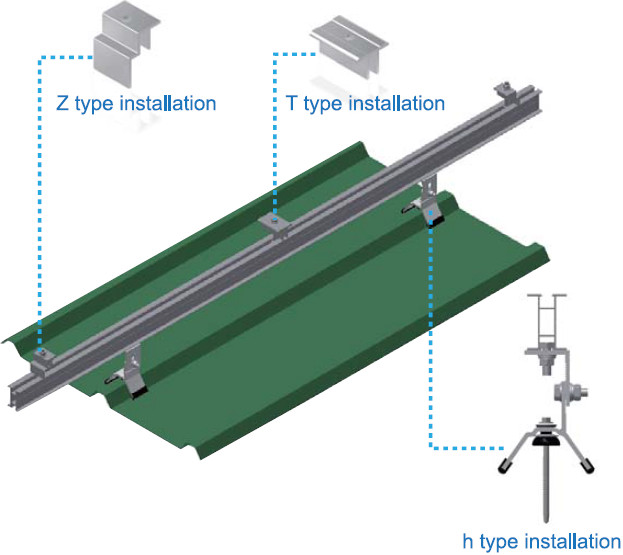 Z type installation

T type installation

h type installation